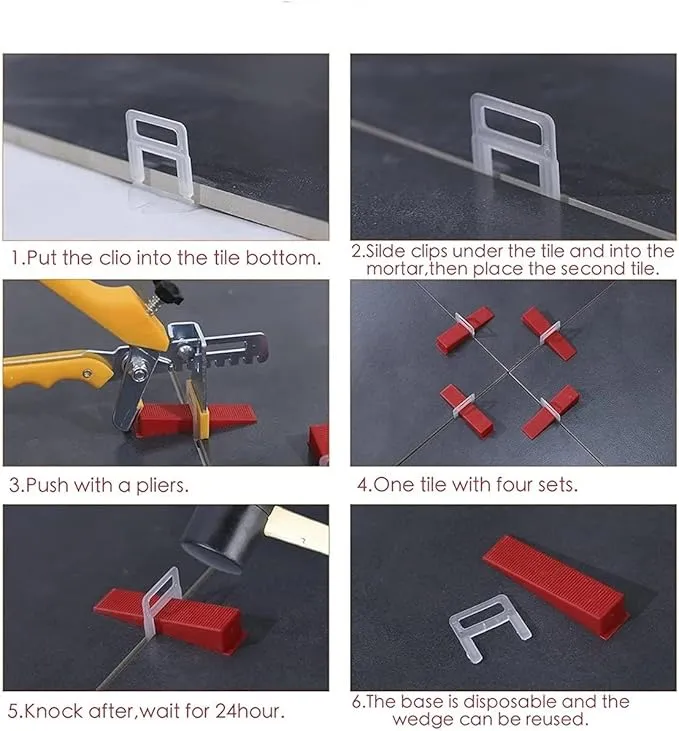 1.Put the clio into the tile bottom.

2.Silde clips under the tile and into the mortar,then place the second tile.

3.Push with a pliers.

4.One tile with four sets.

5.Knock after,wait for 24hour.

6.The base is disposable and the wedge can be reused.